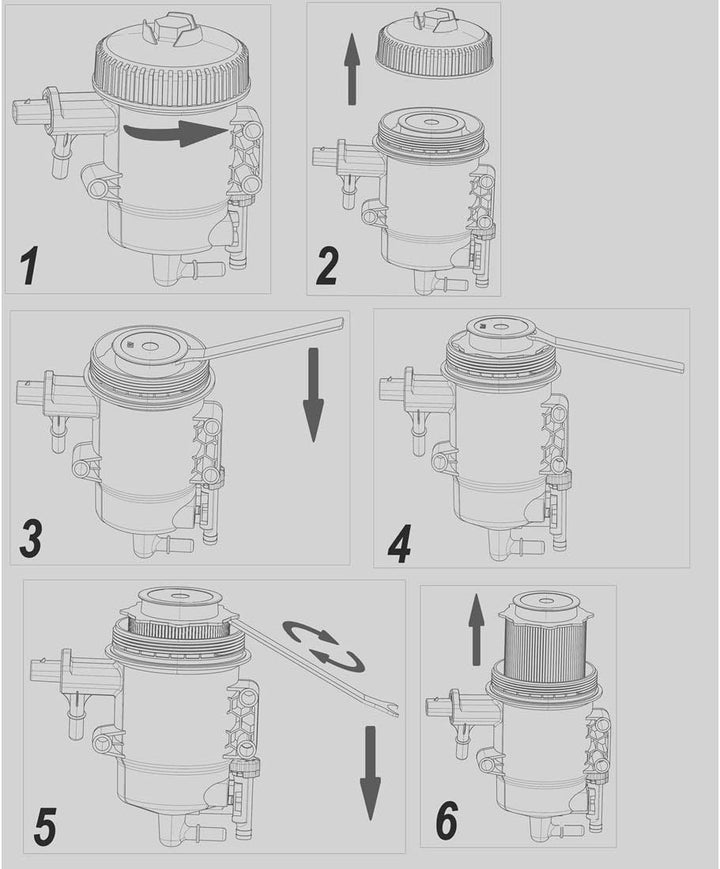 1

2

3

4

5

6