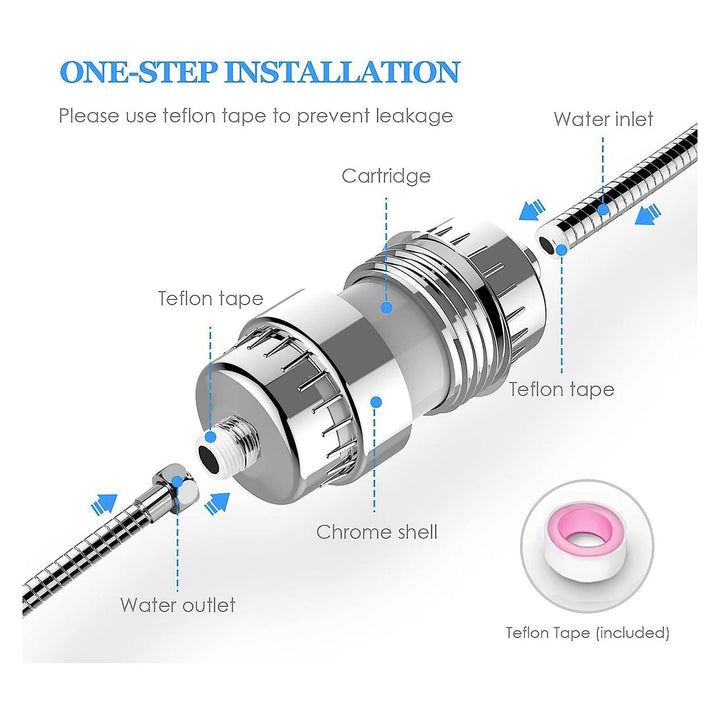 ONE-STEP INSTALLATION

Please use teflon tape to prevent leakage

Water inlet

Cartridge

Teflon tape

Teflon tape

Chrome shell

Water outlet

Teflon Tape (included)