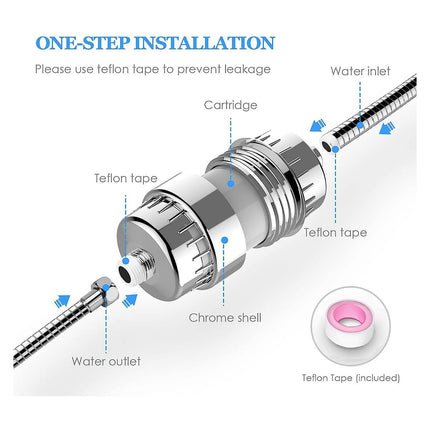 ONE-STEP INSTALLATION

Please use teflon tape to prevent leakage

Water inlet

Cartridge

Teflon tape

Teflon tape

Chrome shell

Water outlet

Teflon Tape (included)