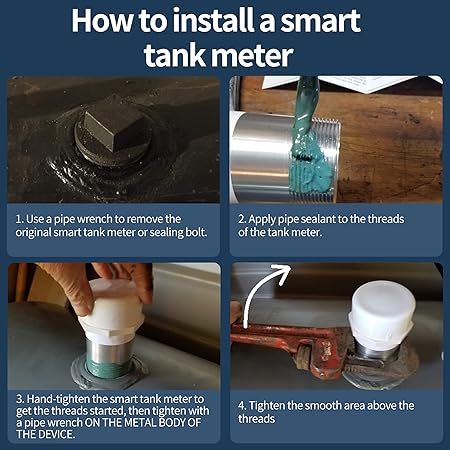 How to install a smart tank meter

1. Use a pipe wrench to remove the original smart tank meter or sealing bolt.

2. Apply pipe sealant to the threads of the tank meter.

3. Hand-tighten the smart tank meter to get the threads started, then tighten with a pipe wrench ON THE METAL BODY OF THE DEVICE.

4. Tighten the smooth area above the threads