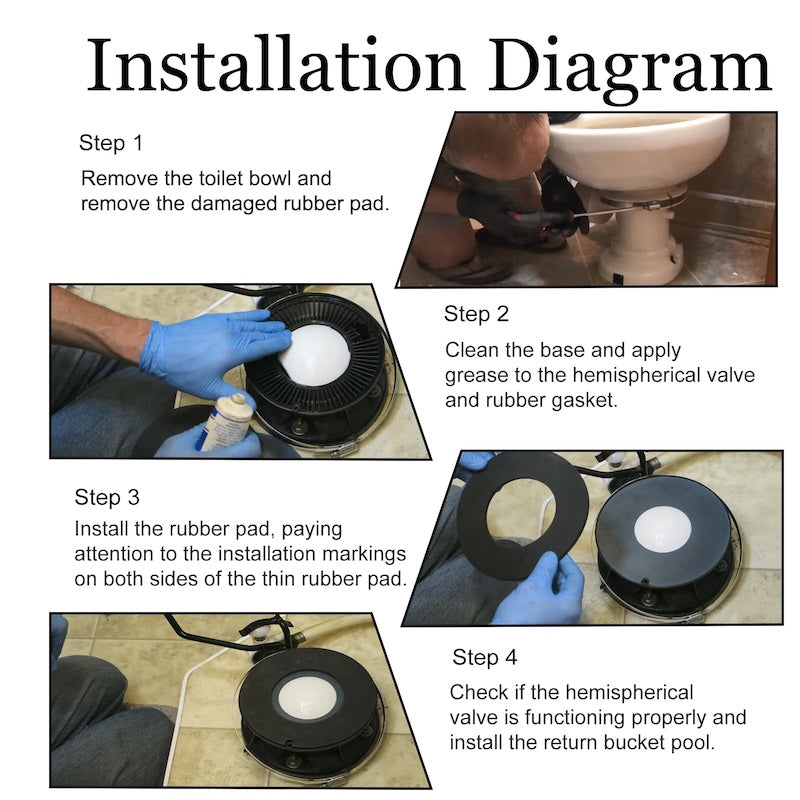 Installation Diagram

Step 1

Remove the toilet bowl and remove the damaged rubber pad.

Step 2

Clean the base and apply grease to the hemispherical valve and rubber gasket.

Step 3

Install the rubber pad, paying attention to the installation markings on both sides of the thin rubber pad.

Step 4

Check if the hemispherical valve is functioning properly and install the return bucket pool.